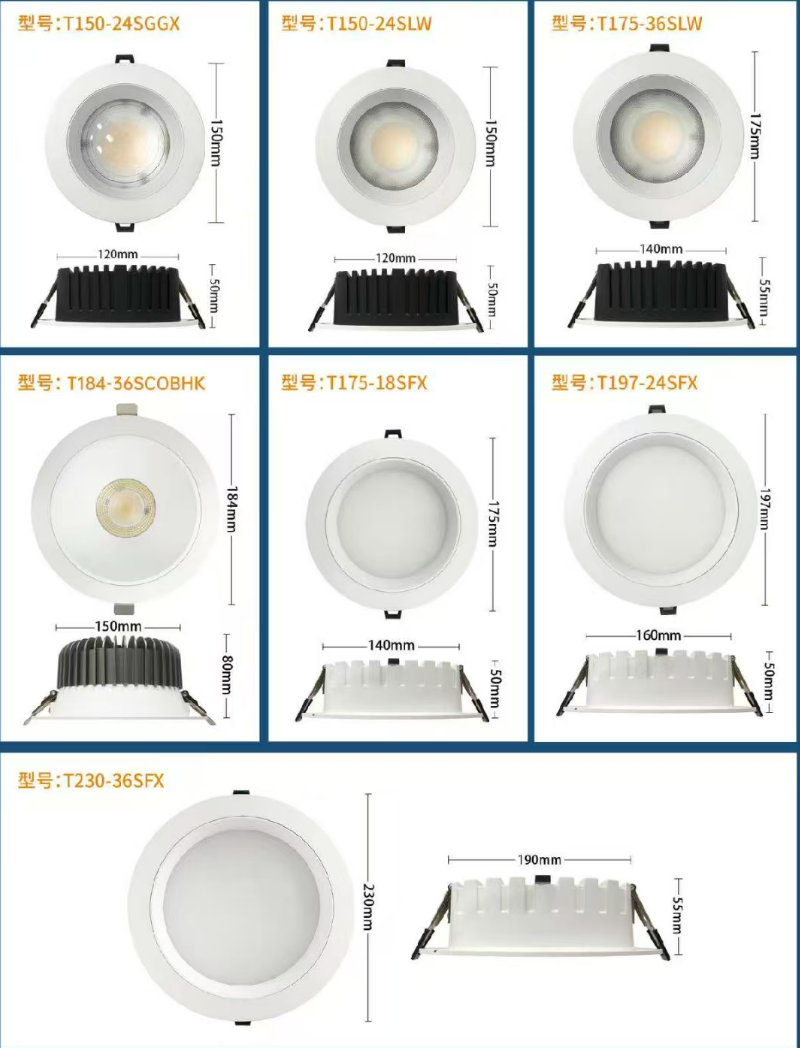 型号:T150-24SGGX

150mm

120mm

50mm

型号:T150-24SLW

150mm

120mm

50mm

型号:T175-36SLW

175mm

140mm

55mm

型号: T184-36SCOBHK

184mm

150mm

80mm

型号:T175-18SFX

175mm

140mm

50mm

型号:T197-24SFX

197mm

160mm

50mm

型号:T230-36SFX

230mm

190mm

55mm